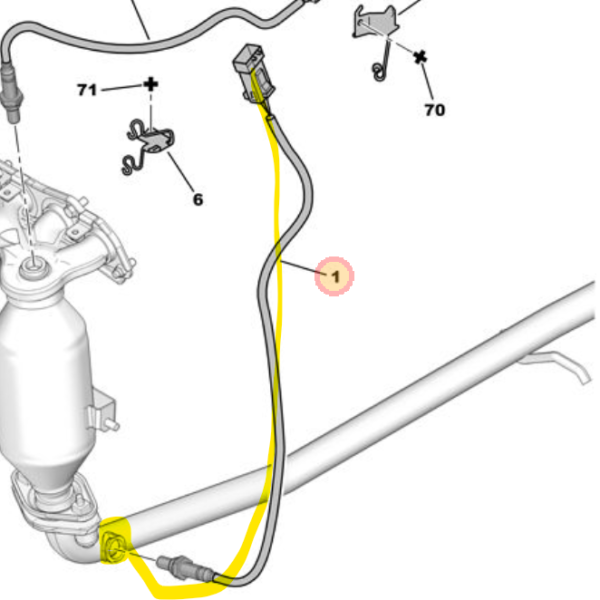 71

70

6

1