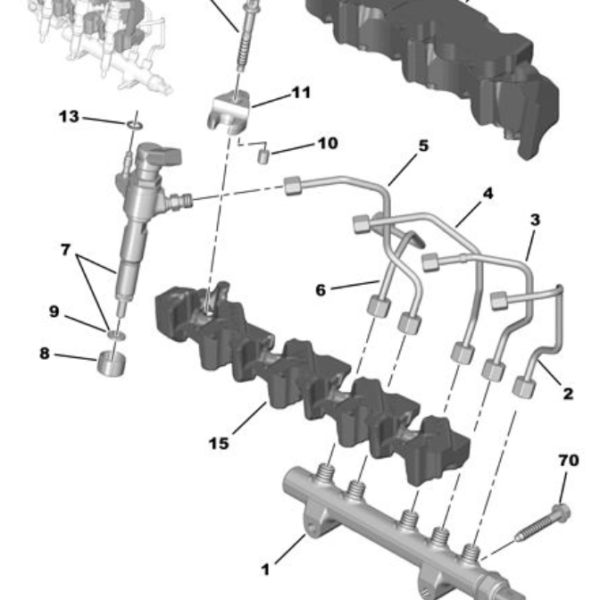 11
13
10
5
4
3
7
6
9
8
2
15
70
1