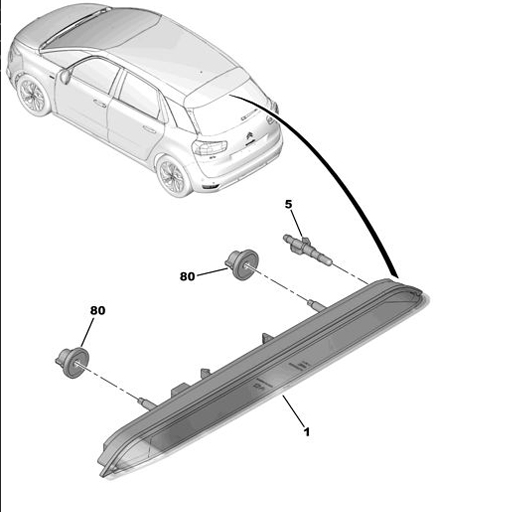 5

80

80

1