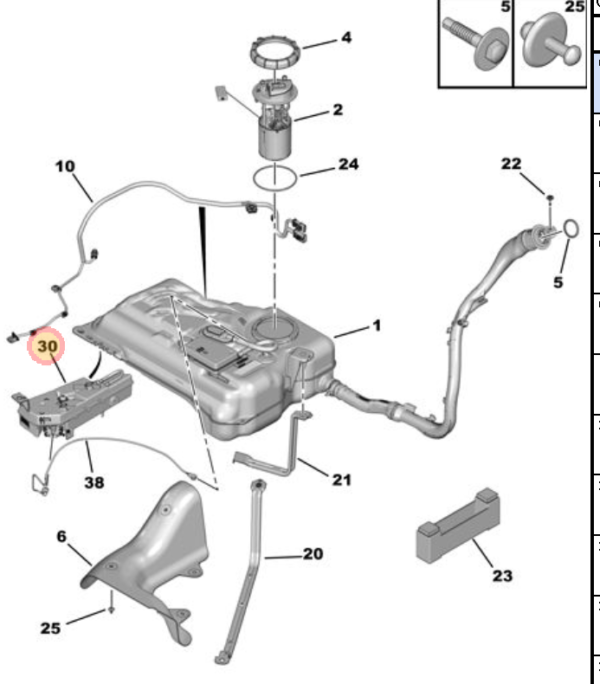 5
25
4
2
24
10
22
5
1
30
38
21
6
20
23
25