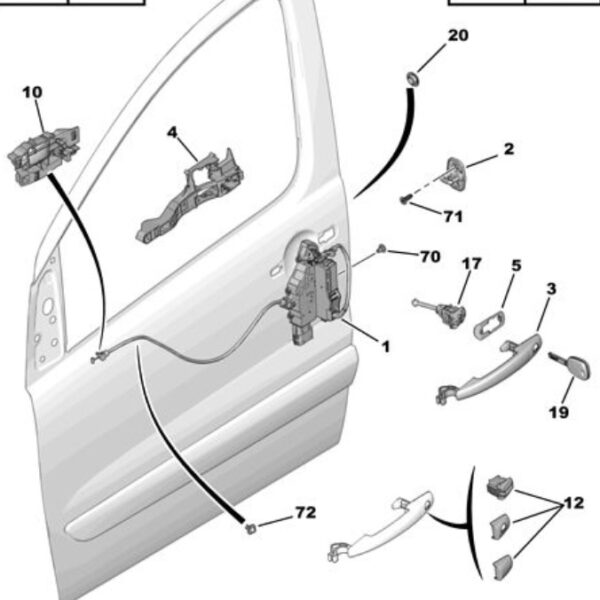 20
10
4
2
71
70
17
5
3
1
19
72
12