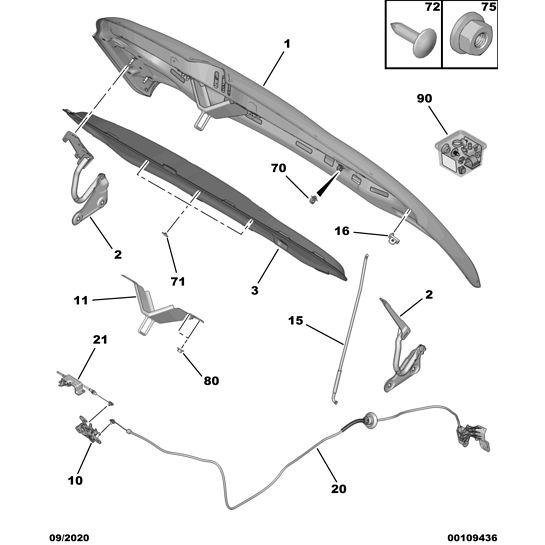 72
75
1
90
70
16
2
71
3
11
2
15
21
80
10
20
09/2020
00109436