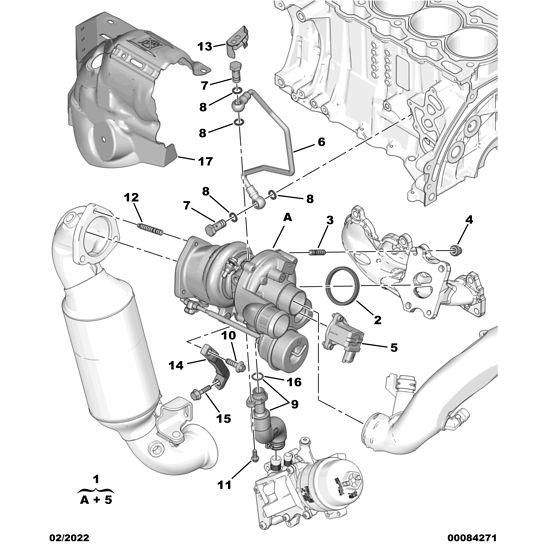 13
7
8
8
6
17
12
8
7
8
A
3
4
2
5
10
14
16
9
15
11
1
A + 5
02/2022
00084271