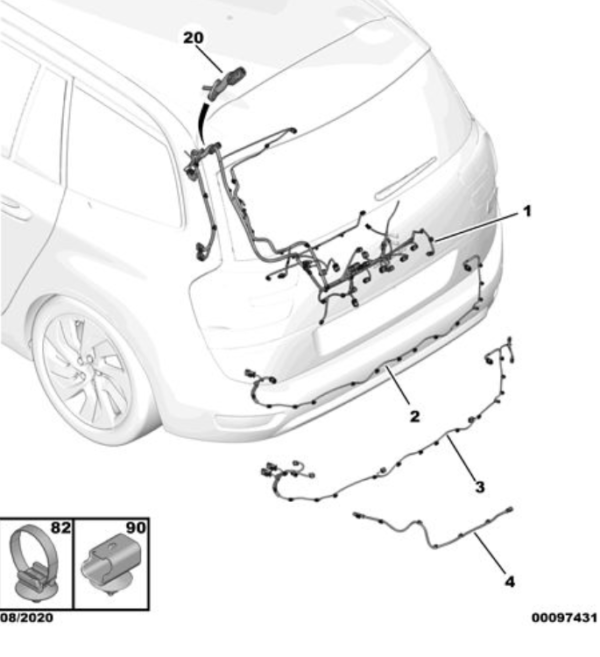 20
1
2
3
4
82
90
08/2020
00097431