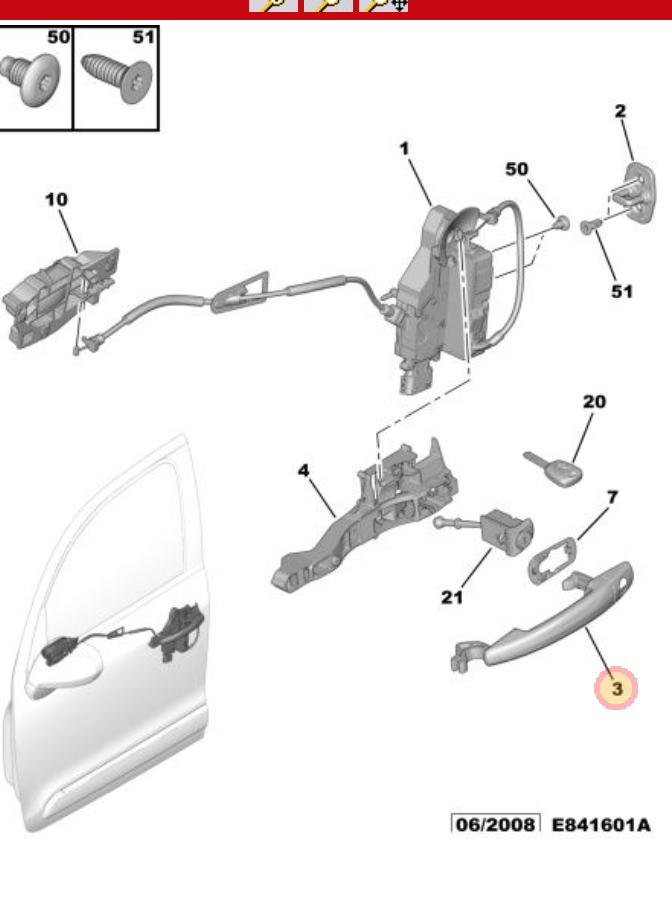 50
51
2
1
50
10
51
20
4
7
21
3
06/2008 E841601A