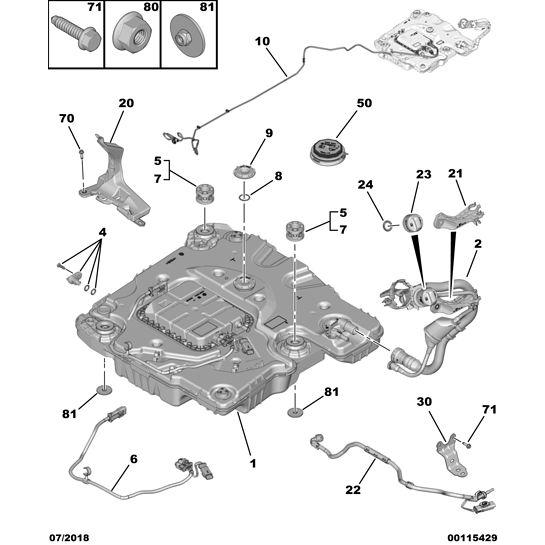 71
80
81

10

20
70

50
9
5
7
8

24
23
21

5
7

4

2

81
81

30
71

6
1
22

07/2018
00115429