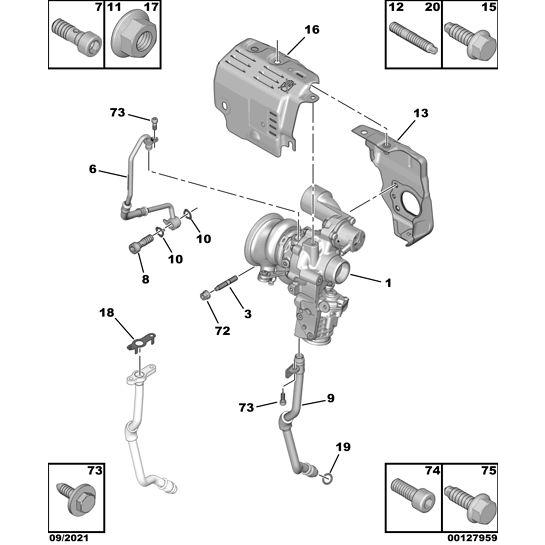 7
11 17
12 20
15
16
73
13
6
10
10
8
1
3
72
18
73
9
19
73
74
75
09/2021
00127959