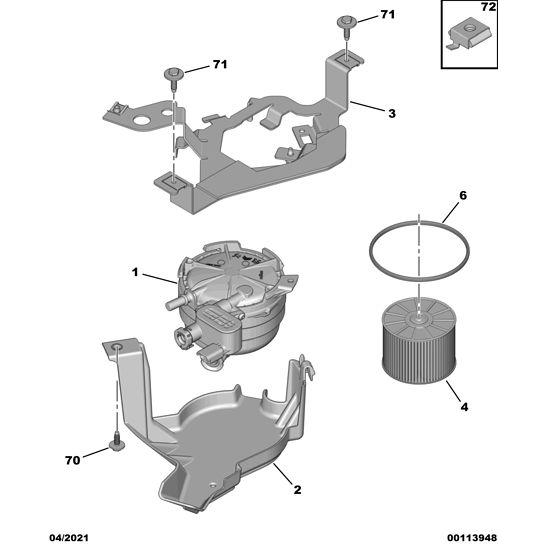 71
72
71
3
6
1
4
70
2
04/2021
00113948