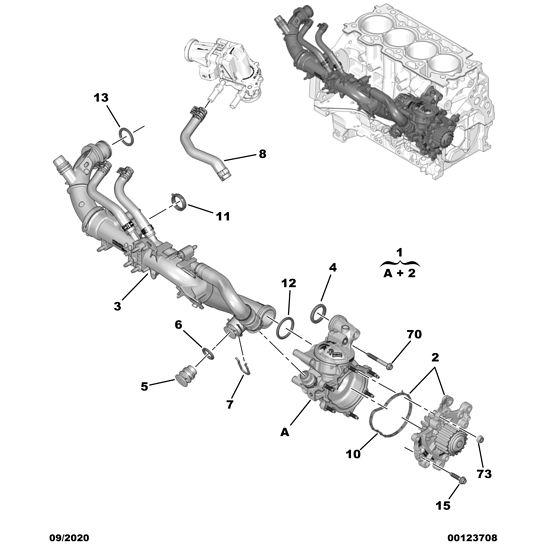 13

8

11

1

A + 2

3

12

4

6

70

2

5

7

A

10

73

15

09/2020

00123708