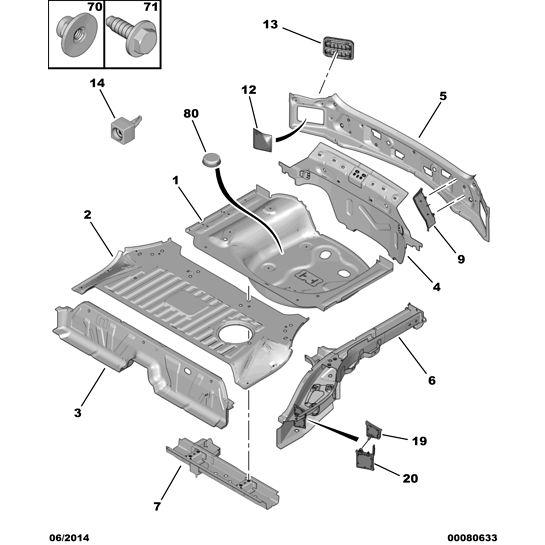 70
71
13
14
12
80
5
1
2
9
4
6
3
19
20
7
06/2014
00080633