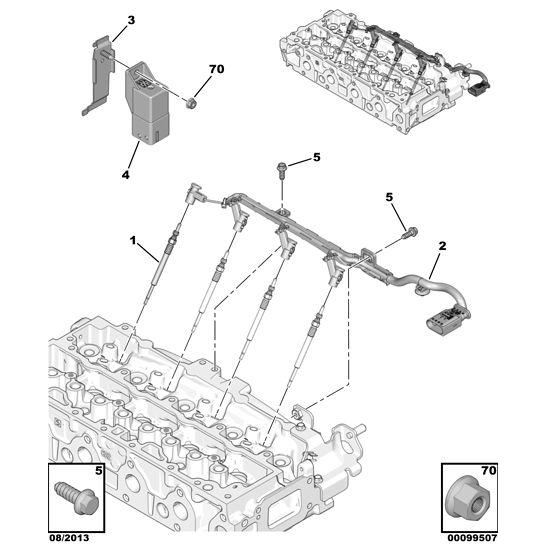 3
70
4
5
5
1
2
5
70
08/2013
00099507