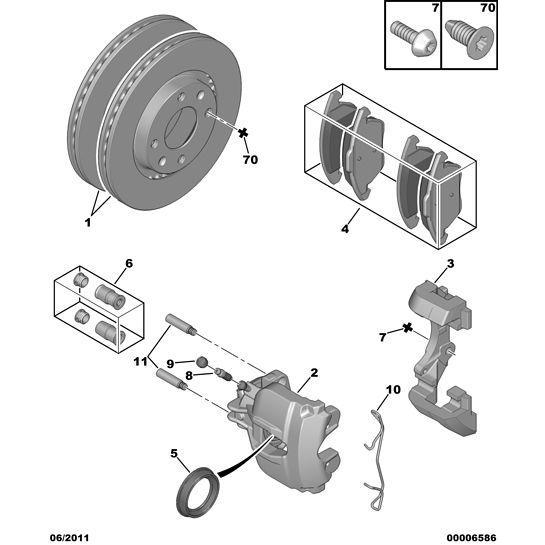 7
70
70
1
4
6
3
7
11
9
8
2
10
5
06/2011
00006586