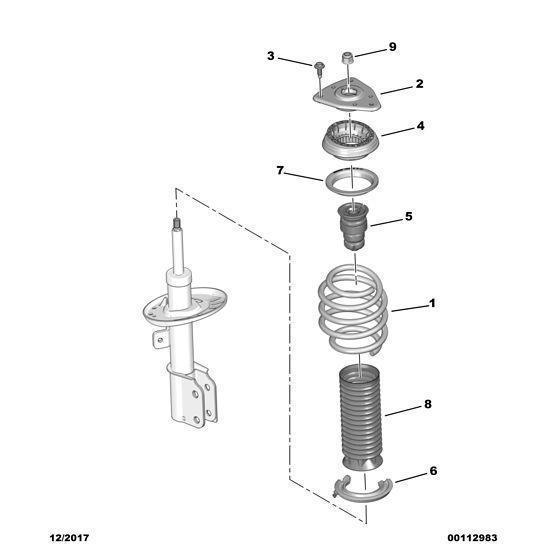 3
9
2
4
7
5
1
8
6
12/2017
00112983