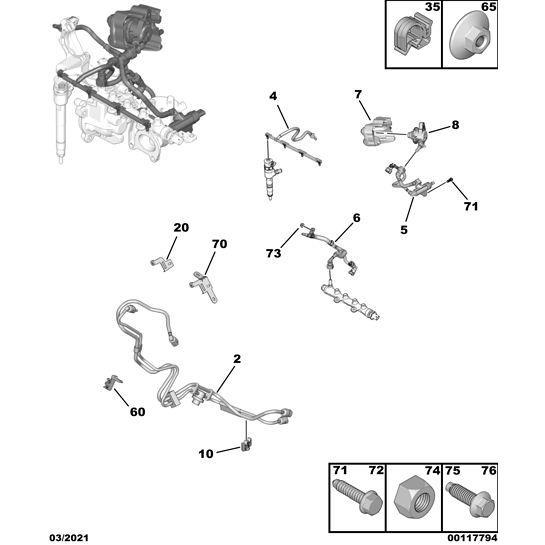 35 65

4
7
8
71
5
6
73
20
70
2
60
10

71 72 74 75 76

03/2021
00117794