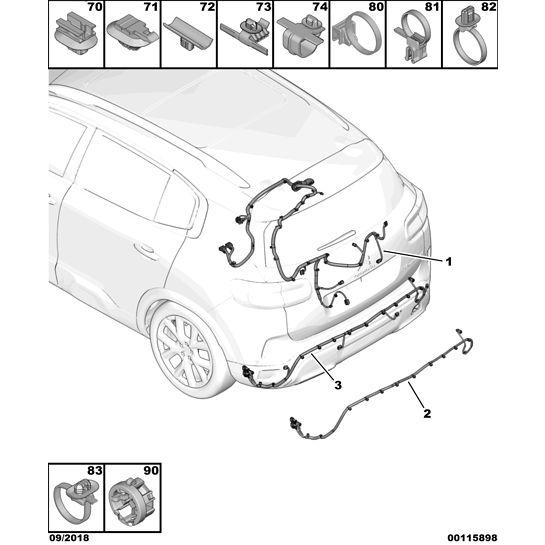 70 71 72 73 74 80 81 82

1

3

2

83 90

09/2018

00115898