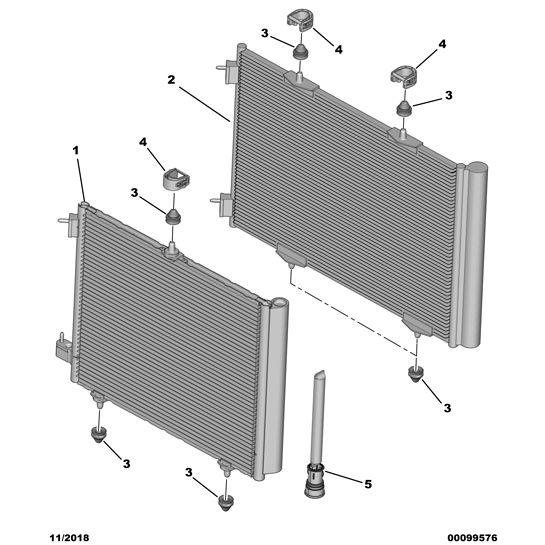 3
4
4
2
3
1
4
3
3
3
3
5
11/2018
00099576