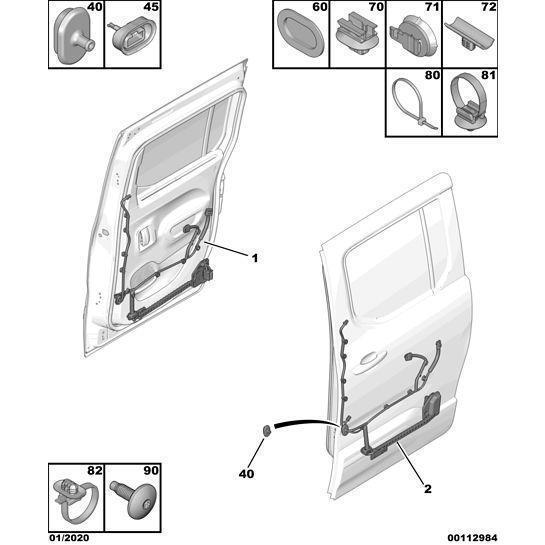 40
45
60
70
71
72
80
81
1
40
2
82
90
01/2020
00112984