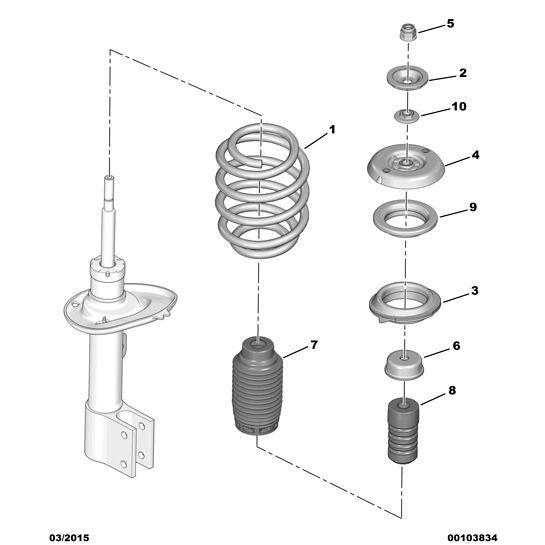 5
2
10
1
4
9
3
7
6
8
03/2015
00103834