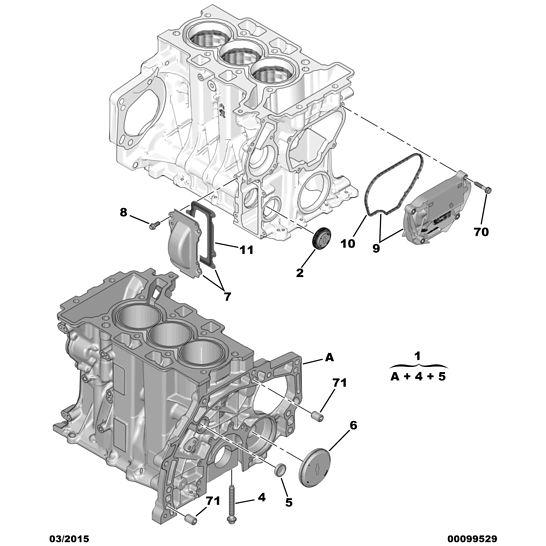 8
11
7
2
10
9
70
A
1
A + 4 + 5
71
6
5
4
71
03/2015
00099529