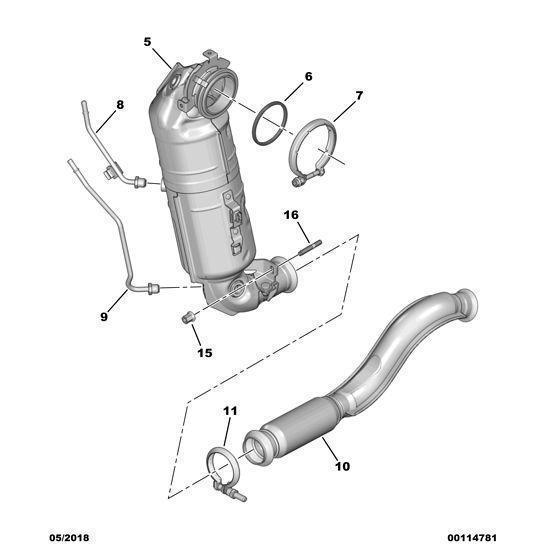 5
6
7
8
16
9
15
11
10
05/2018
00114781