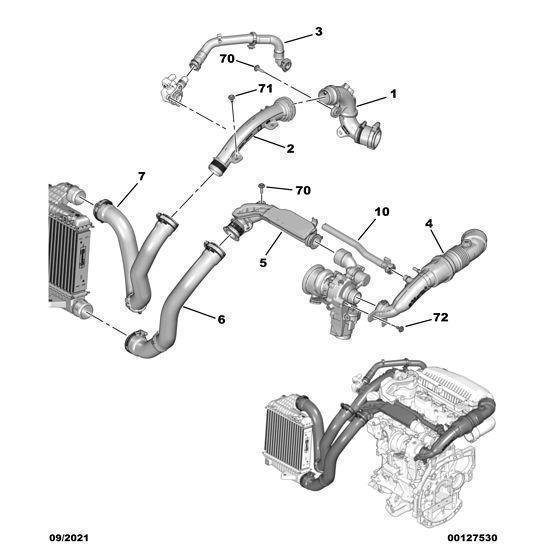 3
70
71
1
2
7
70
10
4
5
6
72
09/2021
00127530