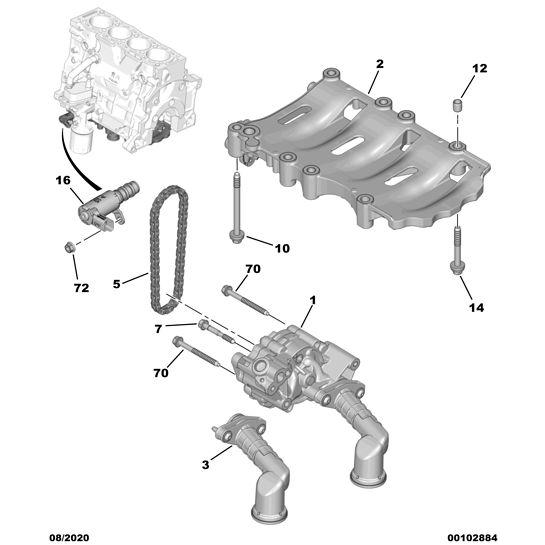 2
12
16
10
72
5
70
1
14
7
70
3
08/2020
00102884