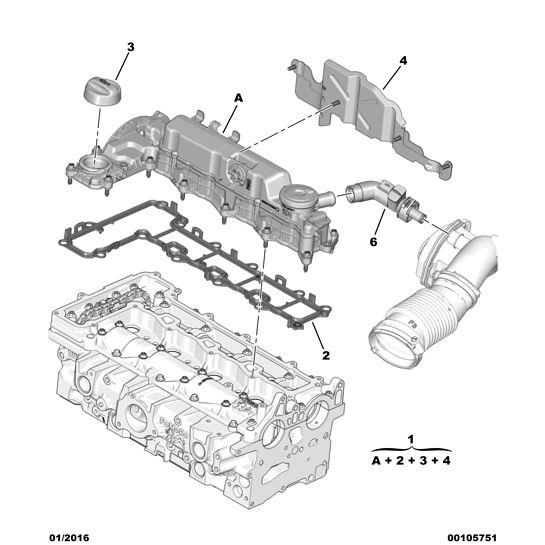 3

4

A

6

2

1

A + 2 + 3 + 4

01/2016

00105751