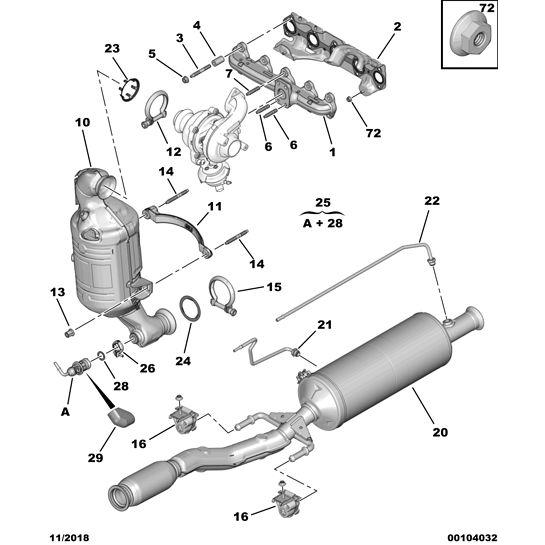 72

23
5
3
4
2
7
10
12
6
6
1
72
14
11
25
A + 28
22
14
13
15
24
21
26
28
A
29
16
20
16

11/2018
00104032