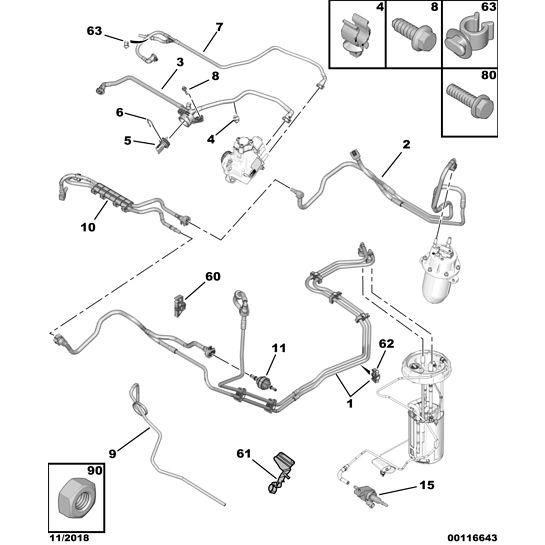 4
8
63
80
63
7
3
8
6
5
4
2
10
60
11
62
1
9
61
15
90
11/2018
00116643