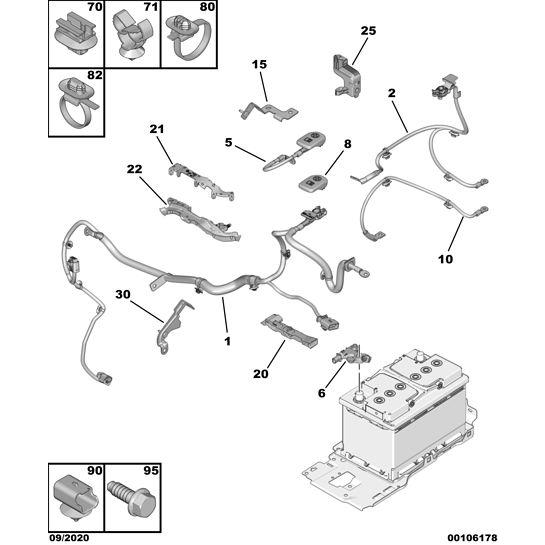 70
71
80
82
25
15
2
21
5
8
22
10
30
1
20
6
90
95
09/2020
00106178