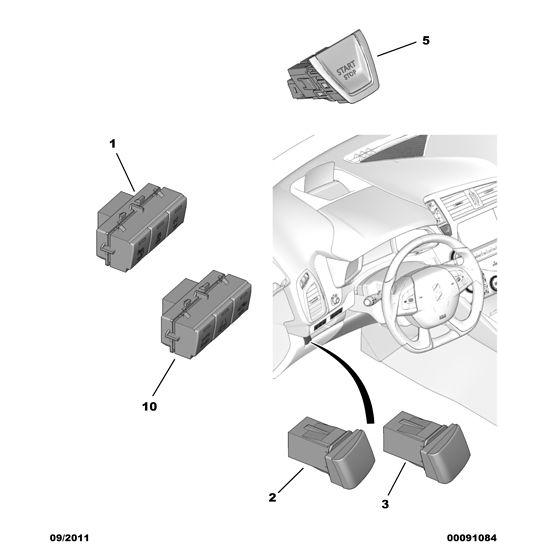 5

START
STOP

1

10

2

3

09/2011

00091084