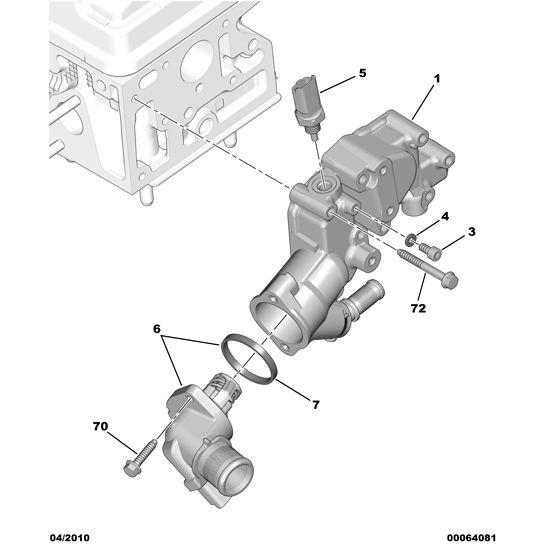 5
1
4
3
72
6
7
70
04/2010
00064081