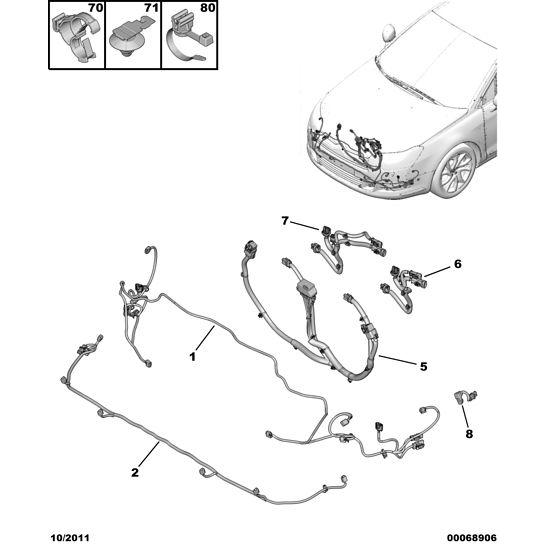 70
71
80

7
6
1
5
8
2

10/2011
00068906