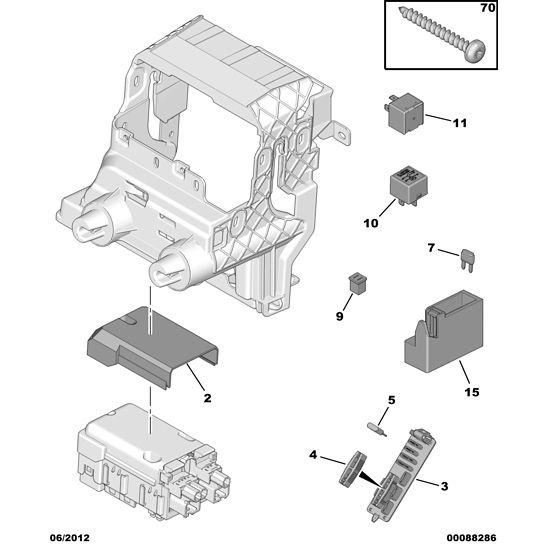 70

11

10

7

9

15

2

5

4

3

06/2012

00088286