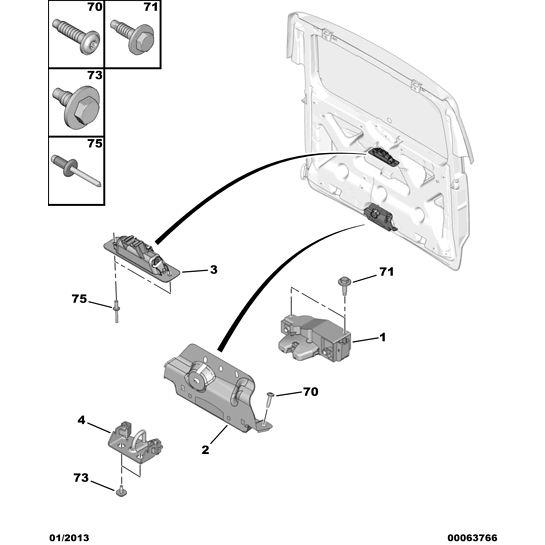 70
71
73
75
3
75
71
1
70
4
2
73
01/2013
00063766