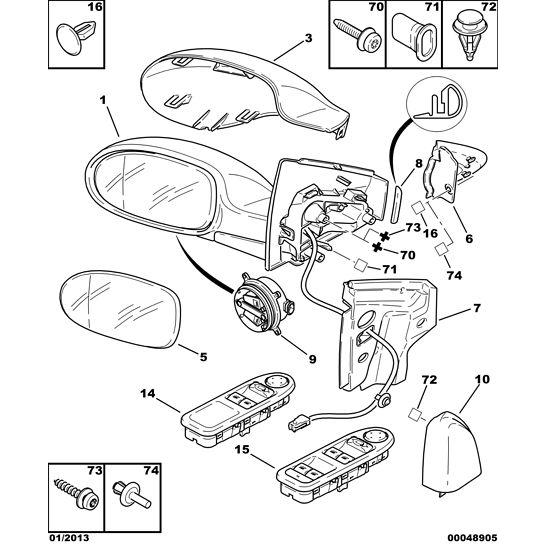 16

70

71

72

3

1

8

73

16

6

70

71

74

7

5

9

72

10

14

15

73

74

01/2013

00048905