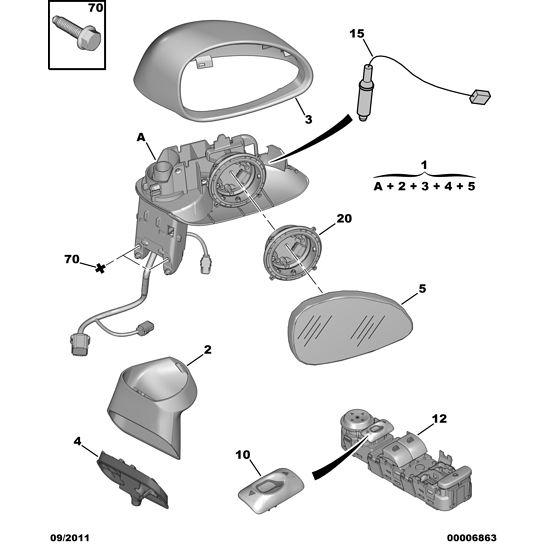 70

15

3

A

1

A + 2 + 3 + 4 + 5

20

70

5

2

12

4

10

09/2011

00006863