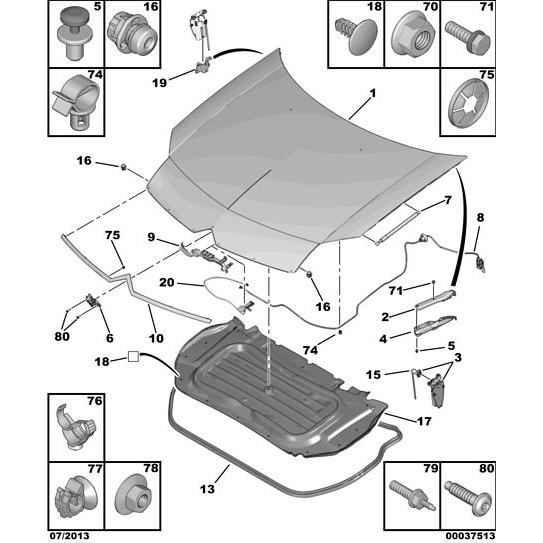 5
16
74
18
70
71
75
19
1
16
7
8
75
9
20
16
71
2
4
5
3
15
80
6
10
74
18
17
13
76
77
78
79
80
07/2013
00037513