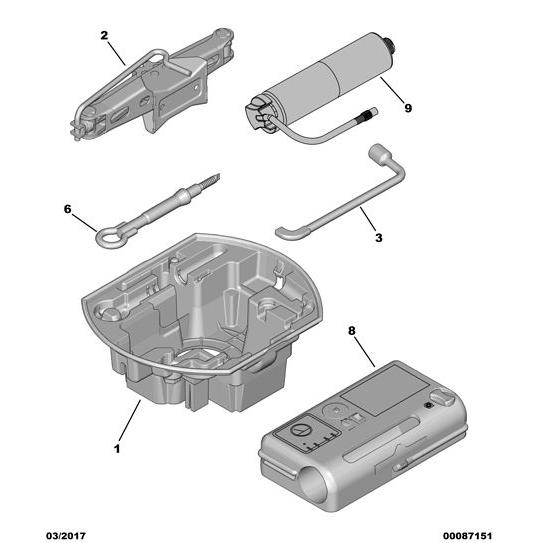 2

9

6

3

8

1

03/2017

00087151