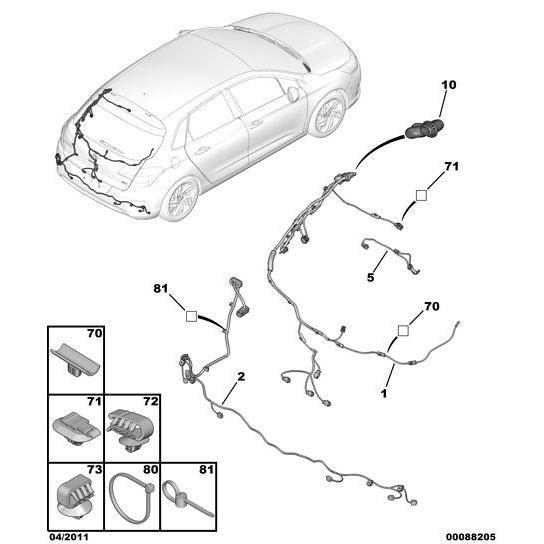 10

71

5

81

70

2

1

70

71

72

73

80

81

04/2011

00088205