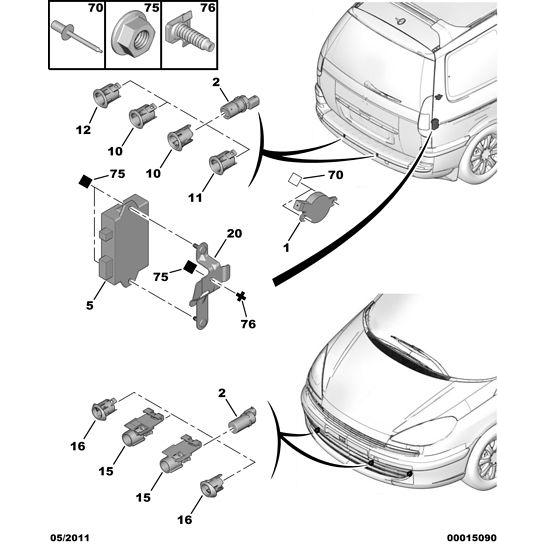 70
75
76

2
12
10
10
11
75
70
1
20
75
5
76

2
16
15
15
16

05/2011
00015090