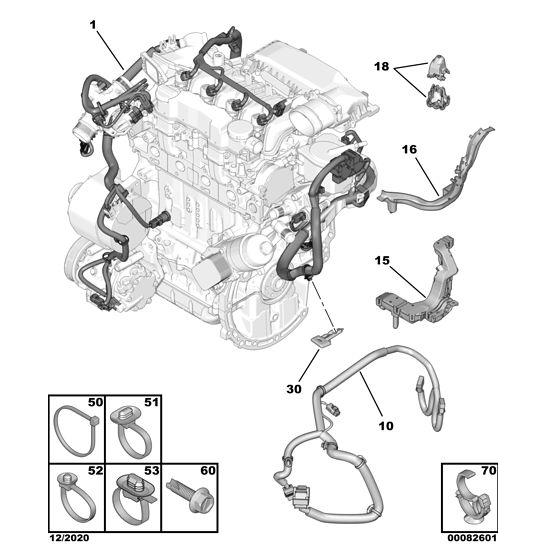 1
18
16
15
30
10
50
51
52
53
60
70
12/2020
00082601