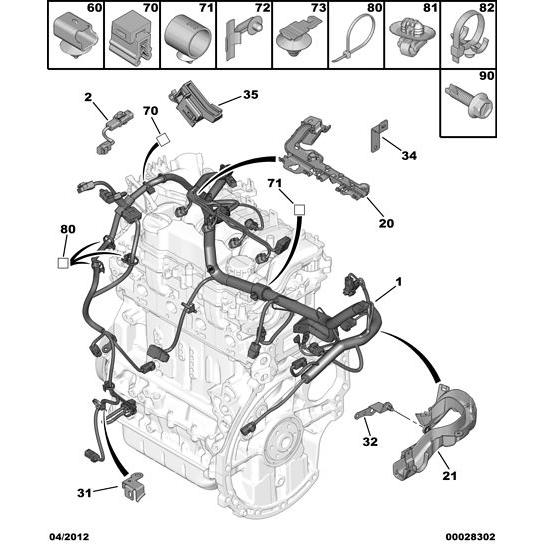 60
70
71
72
73
80
81
82
90
2
70
35
34
71
20
80
1
32
21
31
04/2012
00028302