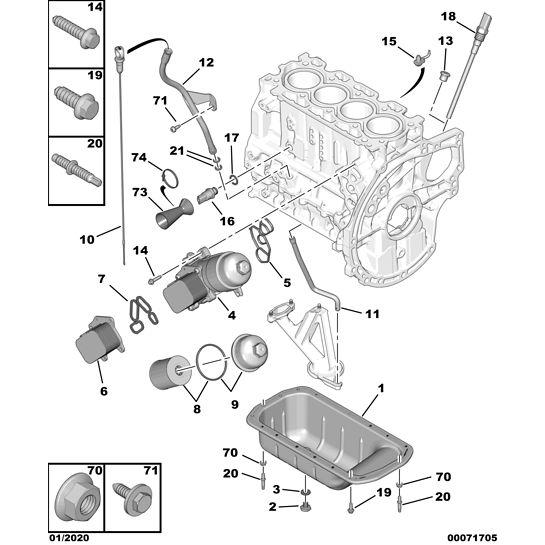 14
19
20
18
15
13
12
71
17
21
74
73
16
10
14
7
5
4
11
6
8
9
1
70
20
3
2
19
70
20
70
71
01/2020
00071705