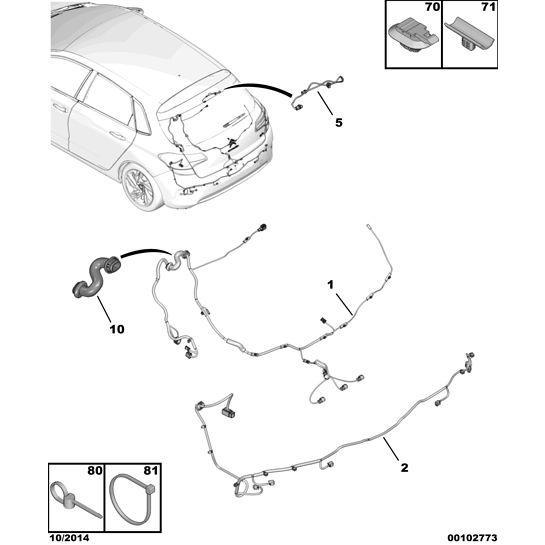 70
71
5
1
10
2
80
81
10/2014
00102773