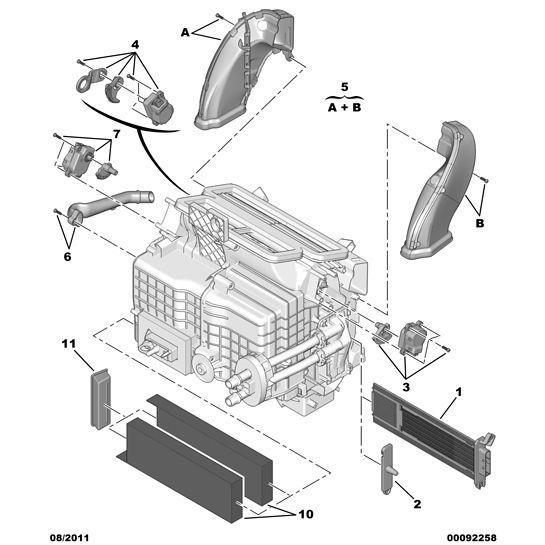 A

4

5
A + B

7

B

6

11

3

1

2

10

08/2011

00092258