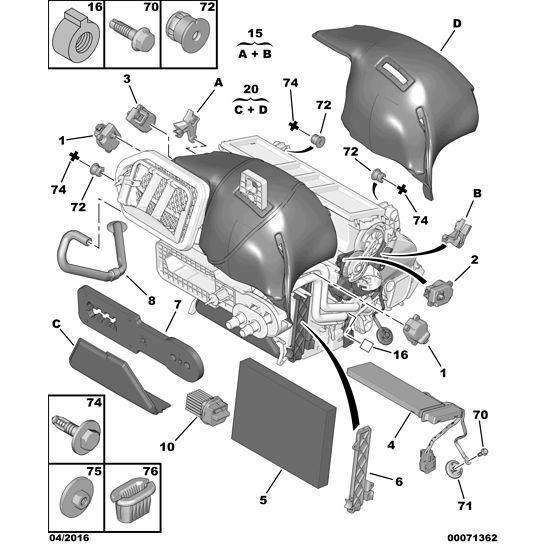 16
70
72
15
A + B
D
3
A
20
C + D
74
72
1
74
72
72
74
B
2
8
7
C
16
1
74
10
4
70
75
76
5
6
71
04/2016
00071362