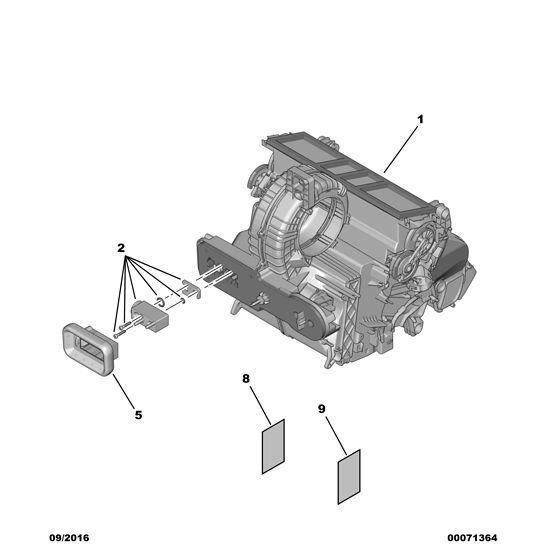 1

2

5

8

9

09/2016

00071364