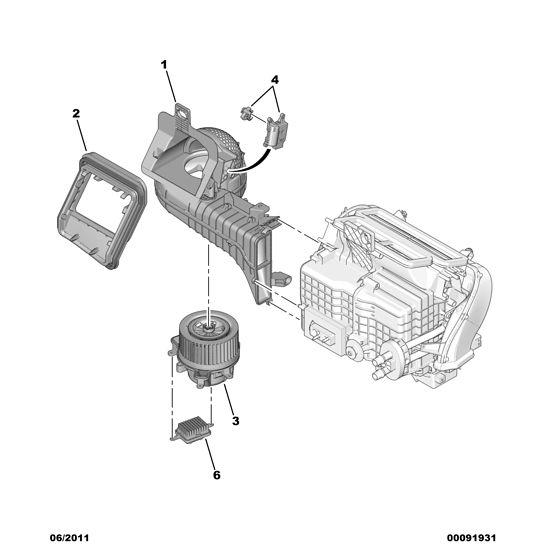 1
4
2
3
6
06/2011
00091931