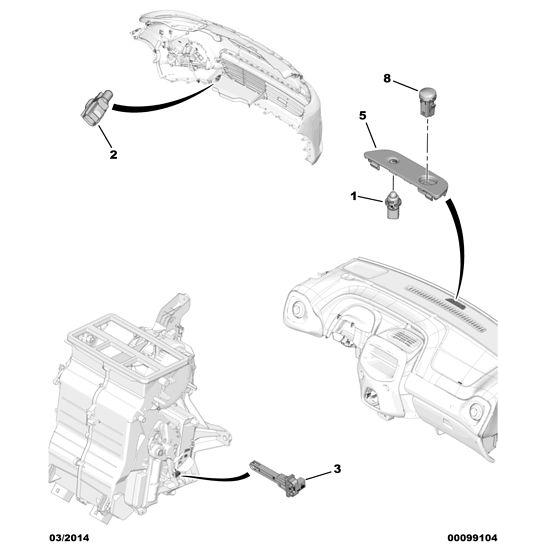 8

5

2

1

3

03/2014

00099104